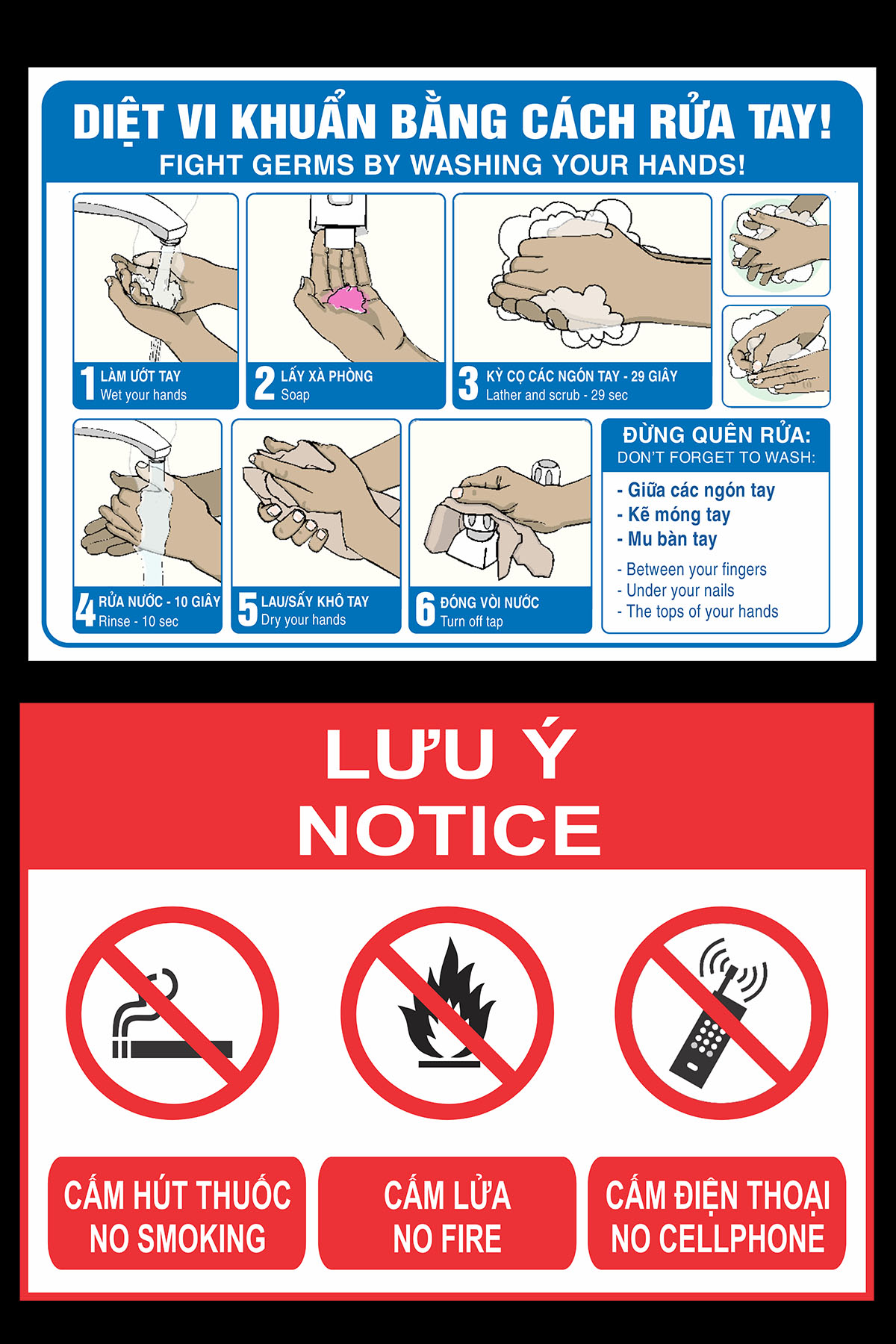 DIỆT VI KHUẨN BẰNG CÁCH RỬA TAY!
FIGHT GERMS BY WASHING YOUR HANDS!

1 LÀM ƯỚT TAY
Wet your hands

2 LẤY XÀ PHÒNG
Soap

3 KỲ CỌ CÁC NGÓN TAY - 29 GIÂY
Lather and scrub - 29 sec

4 RỬA NƯỚC - 10 GIÂY
Rinse - 10 sec

5 LAU/SẤY KHÔ TAY
Dry your hands

6 ĐÓNG VÒI NƯỚC
Turn off tap

ĐỪNG QUÊN RỬA:
DON'T FORGET TO WASH:
- Giữa các ngón tay
- Kẽ móng tay
- Mu bàn tay
- Between your fingers
- Under your nails
- The tops of your hands

LƯU Ý
NOTICE

CẤM HÚT THUỐC
NO SMOKING

CẤM LỬA
NO FIRE

CẤM ĐIỆN THOẠI
NO CELLPHONE